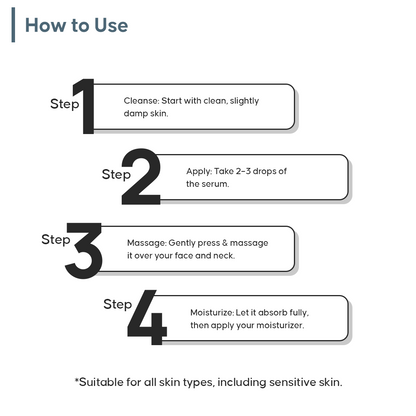 How to Use

Step 1

Cleanse: Start with clean, slightly damp skin.

Step 2

Apply: Take 2-3 drops of the serum.

Step 3

Massage: Gently press & massage it over your face and neck.

Step 4

Moisturize: Let it absorb fully, then apply your moisturizer.

*Suitable for all skin types, including sensitive skin.