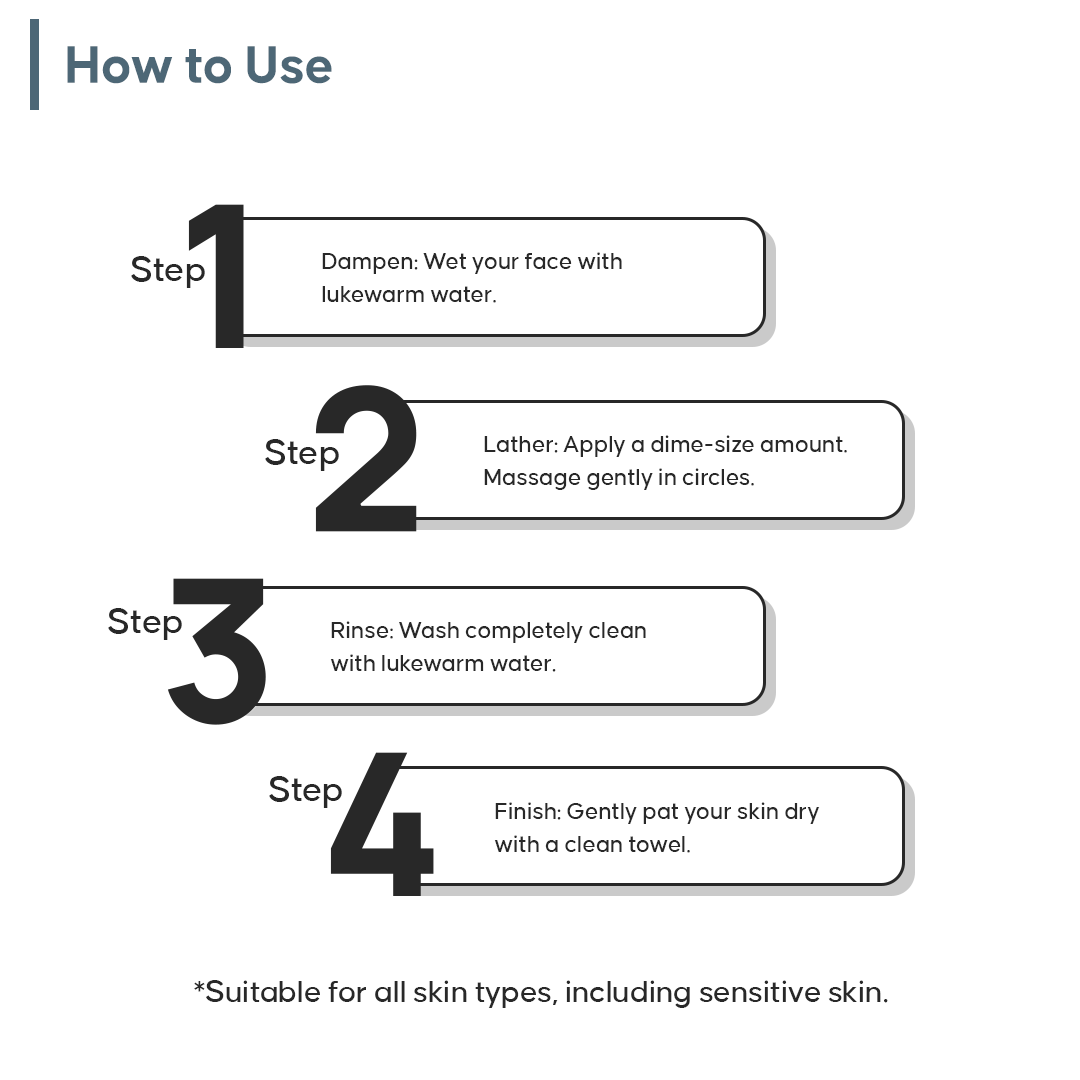 How to Use

Step 1
Dampen: Wet your face with lukewarm water.

Step 2
Lather: Apply a dime-size amount. Massage gently in circles.

Step 3
Rinse: Wash completely clean with lukewarm water.

Step 4
Finish: Gently pat your skin dry with a clean towel.

*Suitable for all skin types, including sensitive skin.